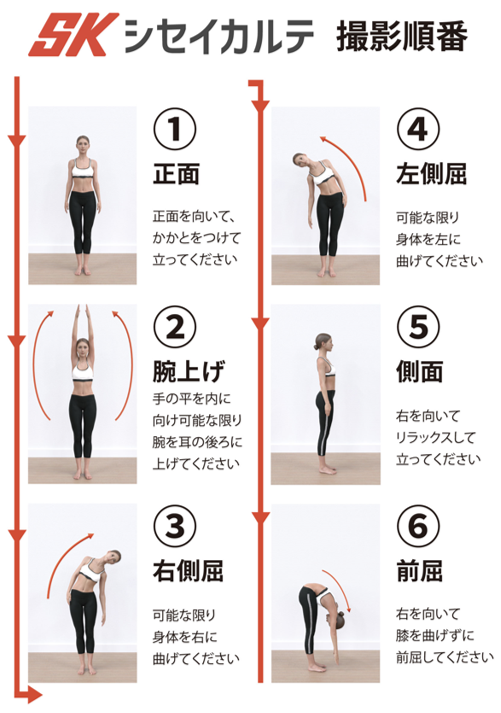 SK シセイカルテ 撮影順番

①
正面
正面を向いて、かかとをつけて立ってください

②
腕上げ
手の平を内に向け可能な限り腕を耳の後ろに上げてください

③
右側屈
可能な限り身体を右に曲げてください

④
左側屈
可能な限り身体を左に曲げてください

⑤
側面
右を向いてリラックスして立ってください

⑥
前屈
右を向いて膝を曲げずに前屈してください